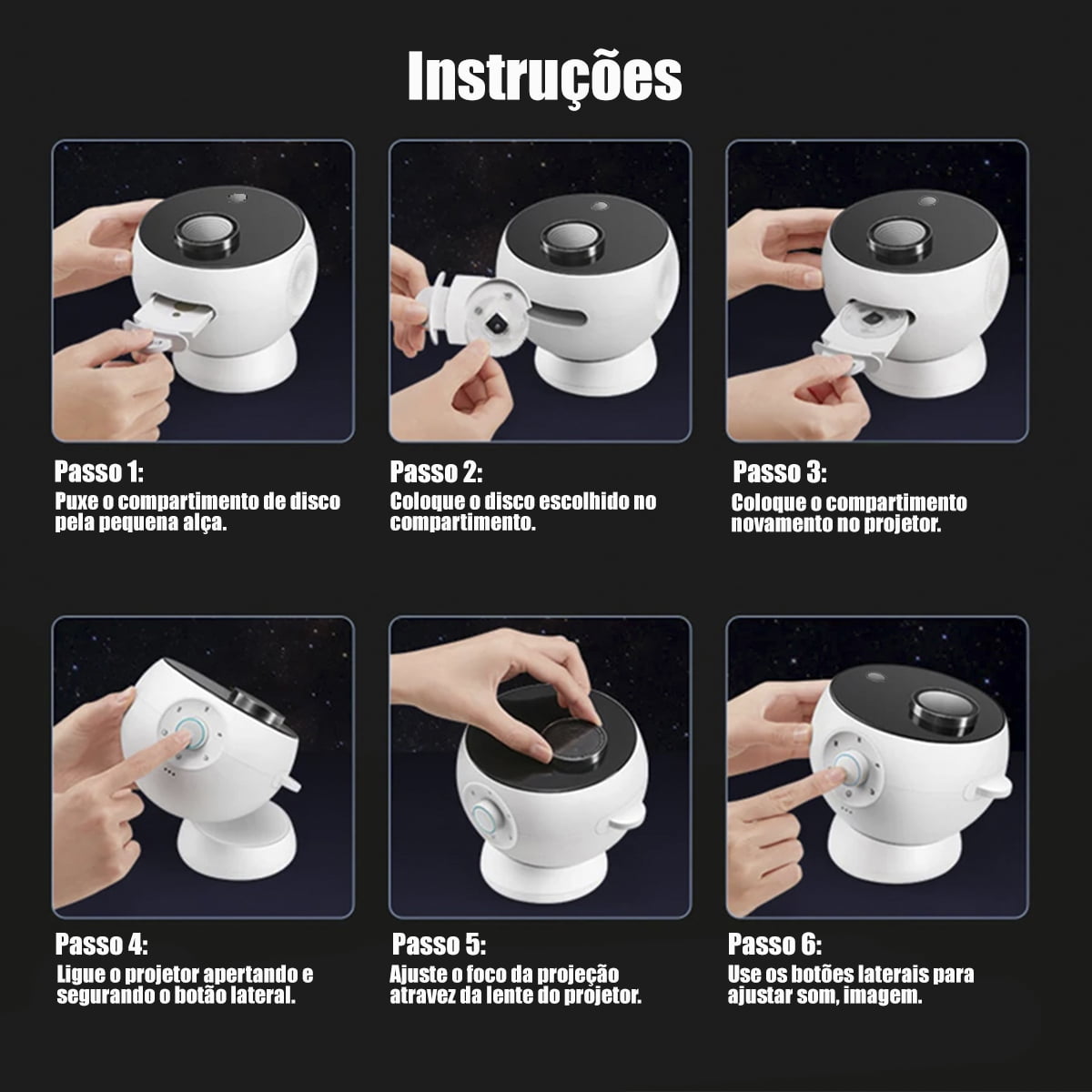 Instruções

Passo 1:
Puxe o compartimento de disco pela pequena alça.

Passo 2:
Coloque o disco escolhido no compartimento.

Passo 3:
Coloque o compartimento novamente no projetor.

Passo 4:
Ligue o projetor apertando e segurando o botão lateral.

Passo 5:
Ajuste o foco da projeção atravez da lente do projetor.

Passo 6:
Use os botões laterais para ajustar som, imagem.